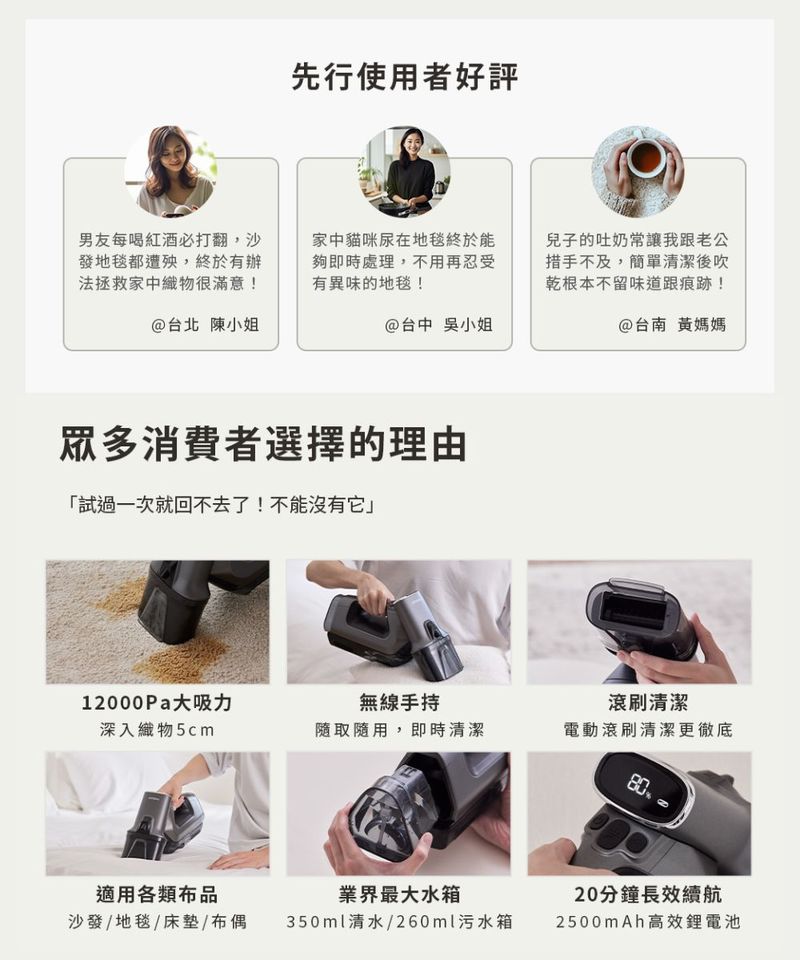 先行使用者好評

男友每喝紅酒必打翻，沙發地毯都遭殃，終於有辦法拯救家中織物很滿意！

@台北 陳小姐

家中貓咪尿在地毯終於能夠即時處理，不用再忍受有異味的地毯！

@台中 吳小姐

兒子的吐奶常讓我跟老公措手不及，簡單清潔後吹乾根本不留味道跟痕跡！

@台南 黃媽媽

眾多消費者選擇的理由

「試過一次就回不去了！不能沒有它」

12000Pa大吸力
深入織物5cm

無線手持
隨取隨用，即時清潔

滾刷清潔
電動滾刷清潔更徹底

80%

適用各類布品
沙發/地毯/床墊/布偶

業界最大水箱
350ml清水/260ml污水箱

20分鐘長效續航
2500mAh高效鋰電池