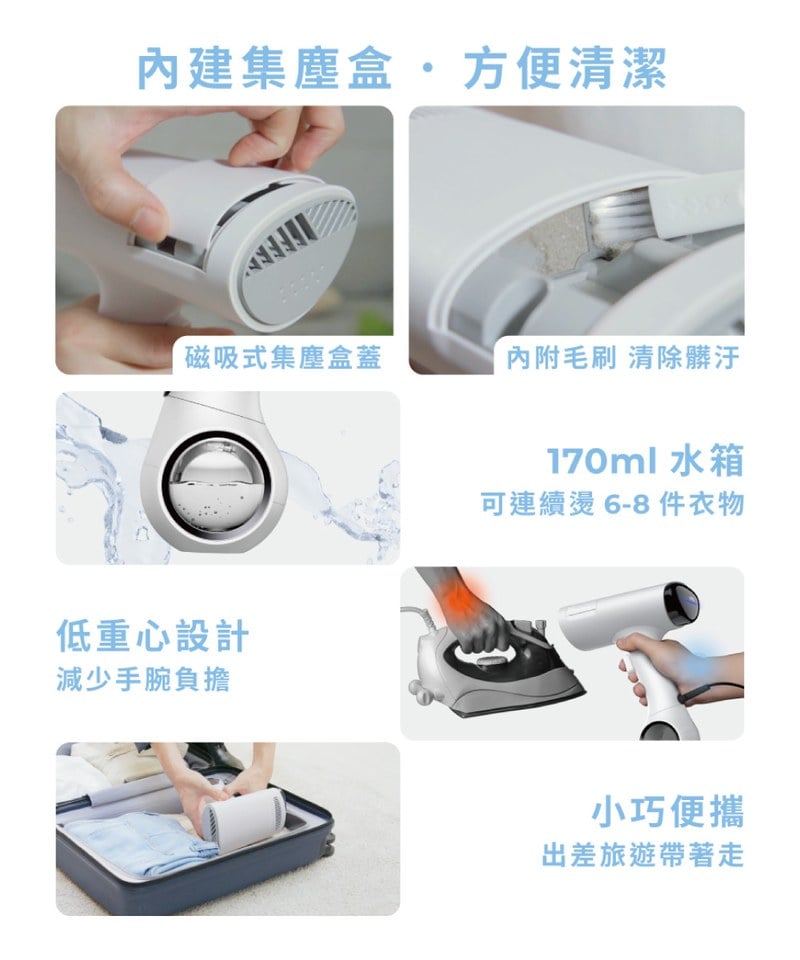 內建集塵盒 · 方便清潔

磁吸式集塵盒蓋

內附毛刷 清除髒汙

170ml 水箱
可連續燙 6-8 件衣物

低重心設計
減少手腕負擔

小巧便攜
出差旅遊帶著走