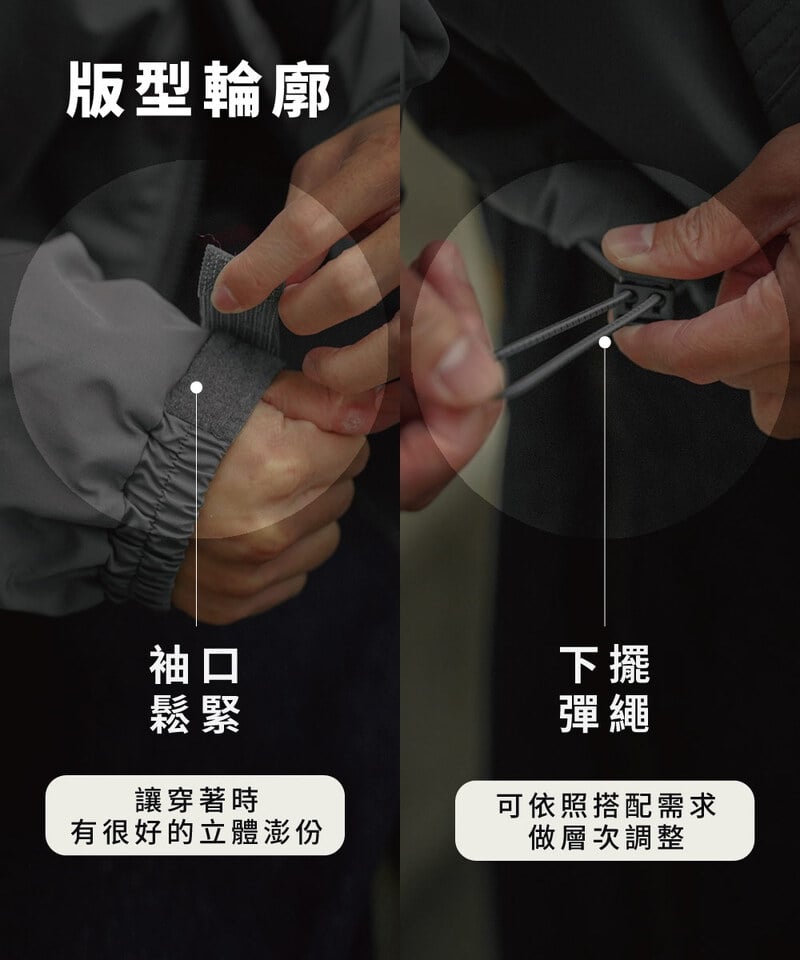 版型輪廓

袖口
鬆緊

讓穿著時
有很好的立體澎份

下擺
彈繩

可依照搭配需求
做層次調整