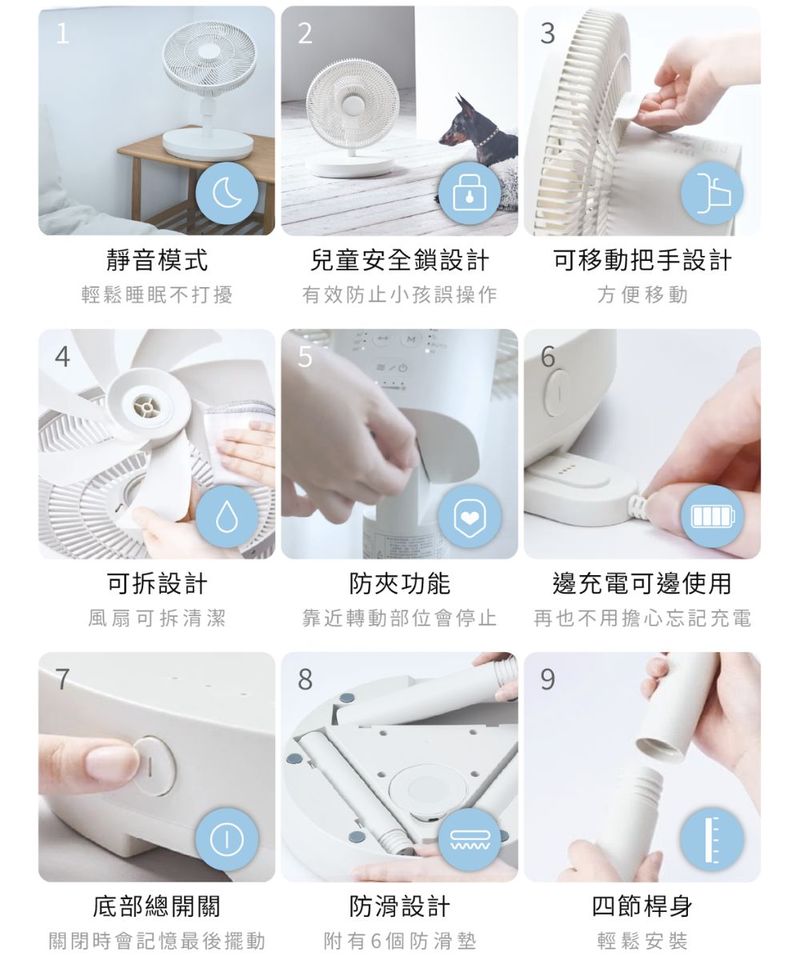 1

靜音模式
輕鬆睡眠不打擾

2

兒童安全鎖設計
有效防止小孩誤操作

3

可移動把手設計
方便移動

4

可拆設計
風扇可拆清潔

5

M

防夾功能
靠近轉動部位會停止

6

邊充電可邊使用
再也不用擔心忘記充電

7

底部總開關
關閉時會記憶最後擺動

8

防滑設計
附有6個防滑墊

9

四節桿身
輕鬆安裝