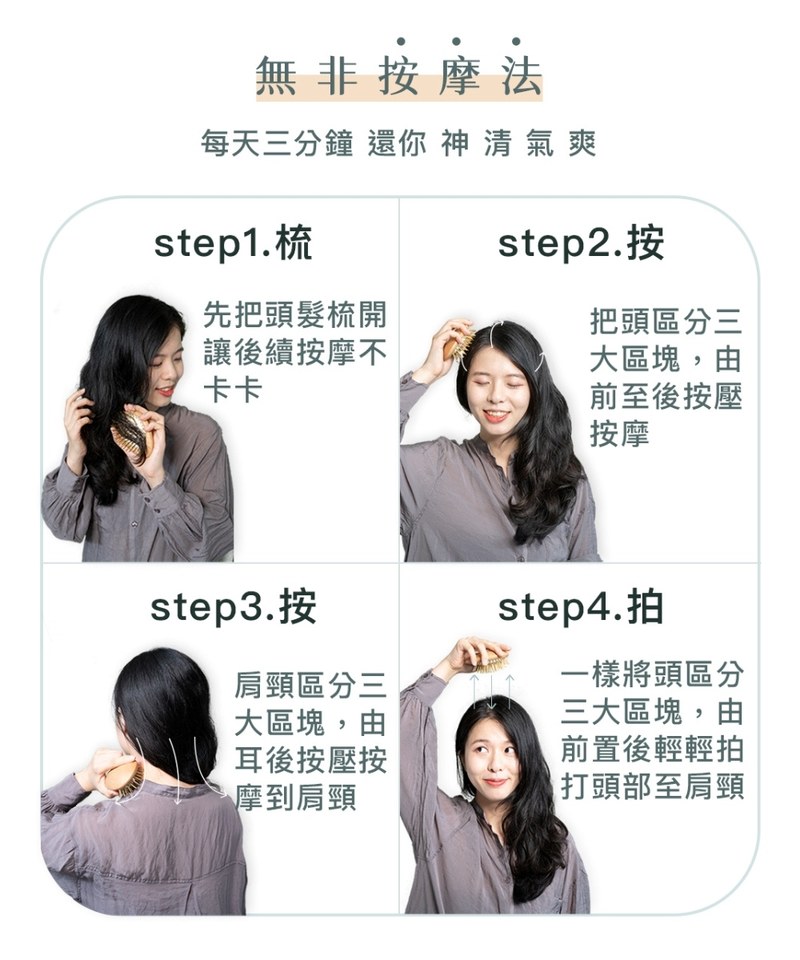 無非按摩法

每天三分鐘 還你 神 清 氣 爽

step1.梳

先把頭髮梳開讓後續按摩不卡卡

step2.按

把頭區分三大區塊，由前至後按壓按摩

step3.按

肩頸區分三大區塊，由耳後按壓按摩到肩頸

step4.拍

一樣將頭區分三大區塊，由前置後輕輕拍打頭部至肩頸