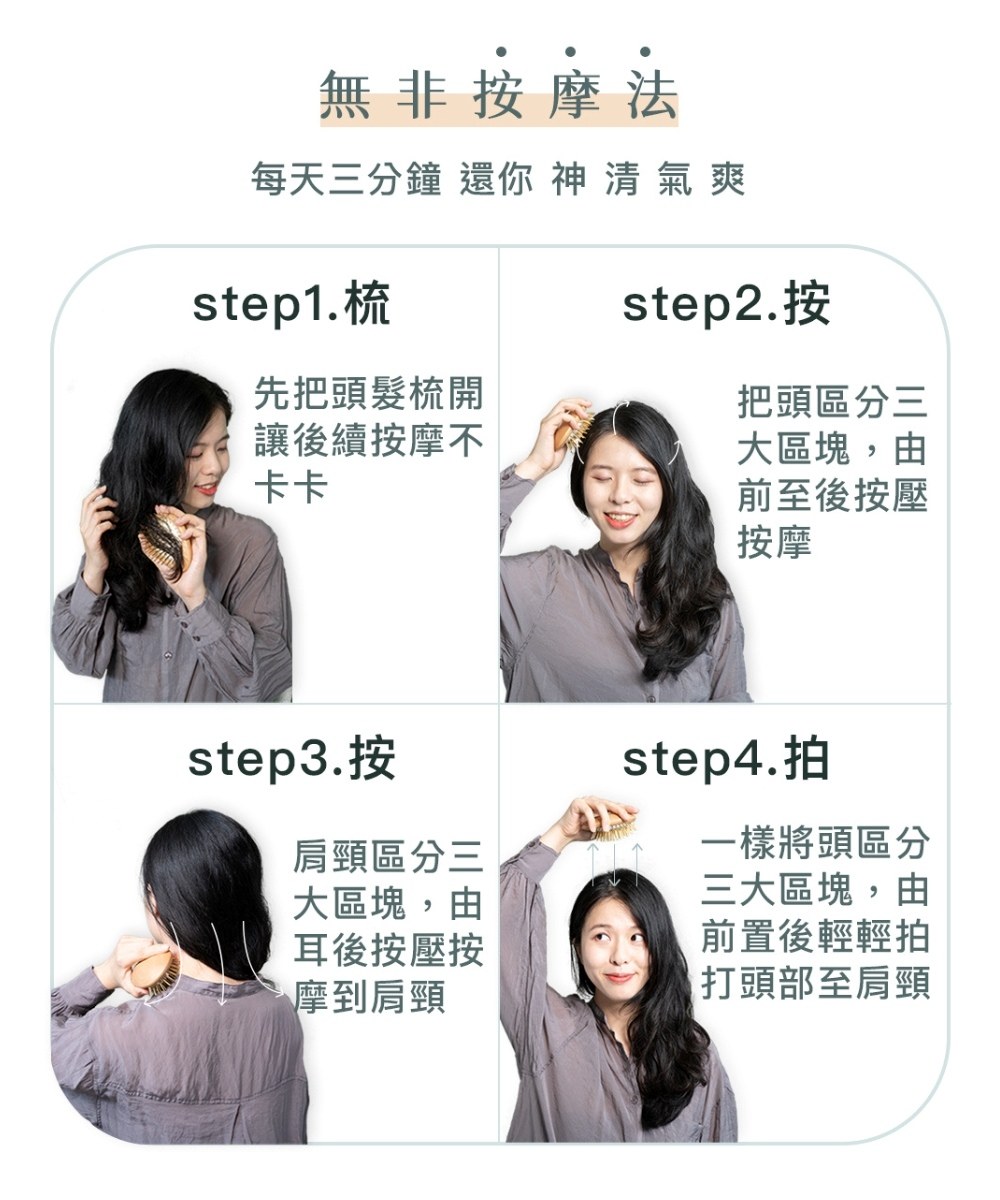 無非按摩法

每天三分鐘 還你 神 清 氣 爽

step1.梳

先把頭髮梳開讓後續按摩不卡卡

step2.按

把頭區分三大區塊，由前至後按壓按摩

step3.按

肩頸區分三大區塊，由耳後按壓按摩到肩頸

step4.拍

一樣將頭區分三大區塊，由前置後輕輕拍打頭部至肩頸